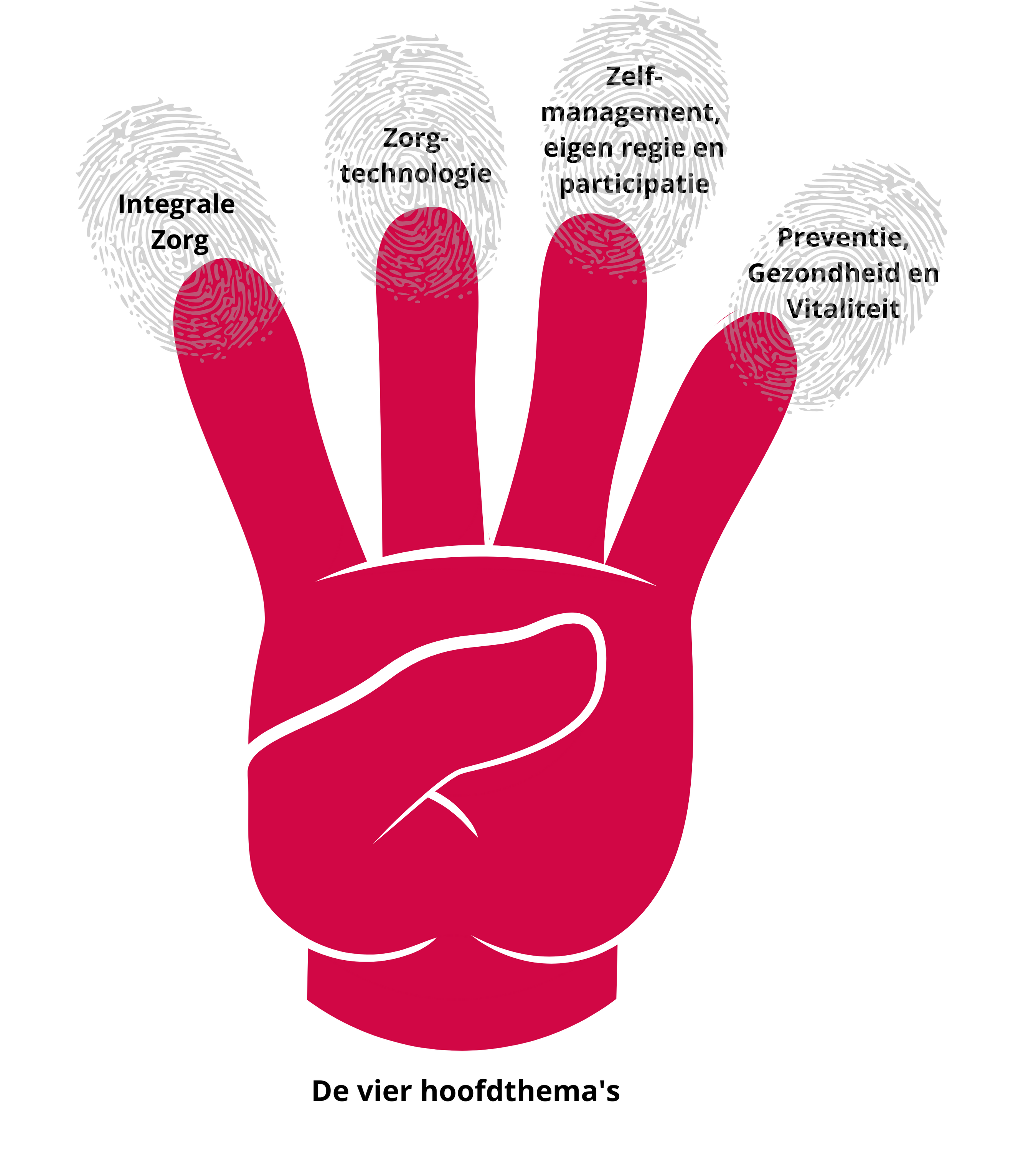 Integrale Zorg

Zorg-technologie

Zelf-management, eigen regie en participatie

Preventie, Gezondheid en Vitaliteit

De vier hoofdthema's